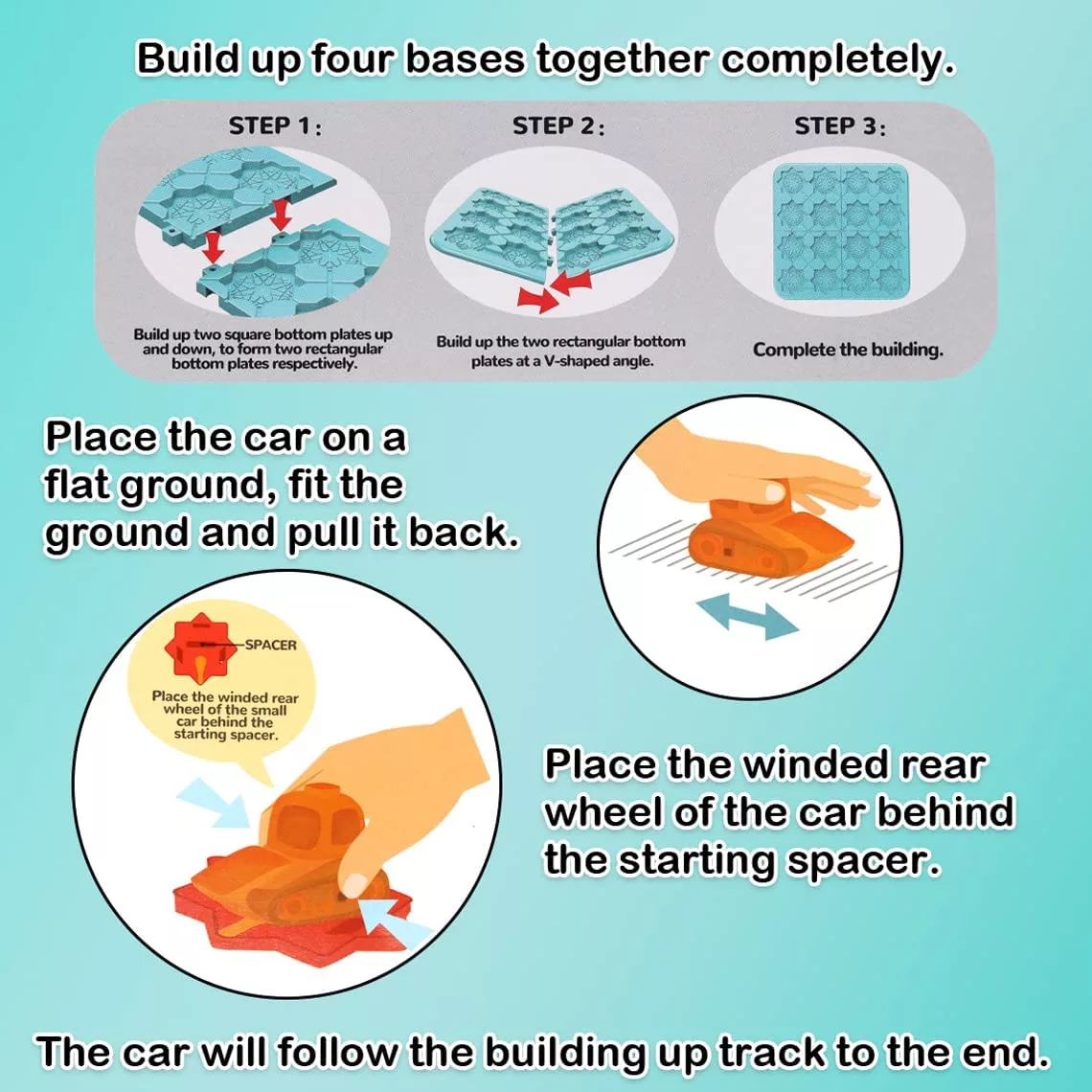 Build up four bases together completely.

STEP 1:

Build up two square bottom plates up and down, to form two rectangular bottom plates respectively.

STEP 2:

Build up the two rectangular bottom plates at a V-shaped angle.

STEP 3:

Complete the building.

Place the car on a flat ground, fit the ground and pull it back.

SPACER

Place the winded rear wheel of the small car behind the starting spacer.

Place the winded rear wheel of the car behind the starting spacer.

The car will follow the building up track to the end.